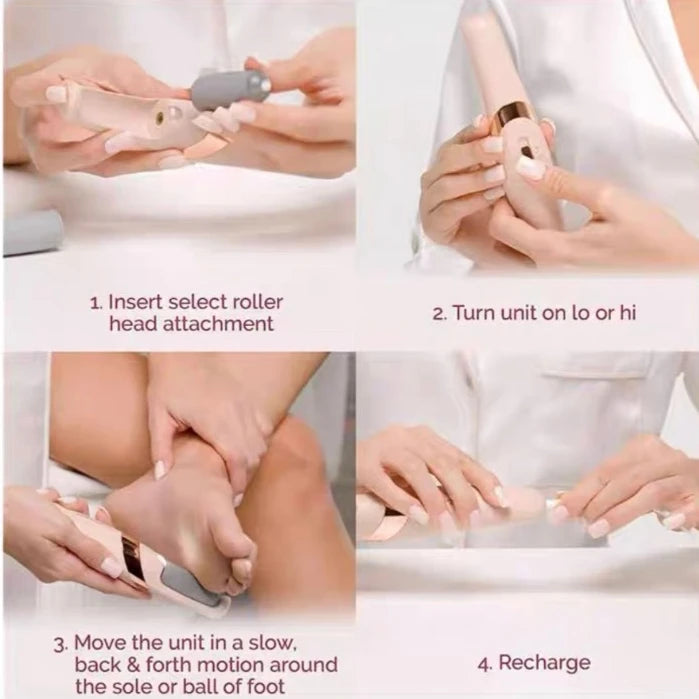 1. Insert select roller head attachment

2. Turn unit on lo or hi

3. Move the unit in a slow, back & forth motion around the sole or ball of foot

4. Recharge